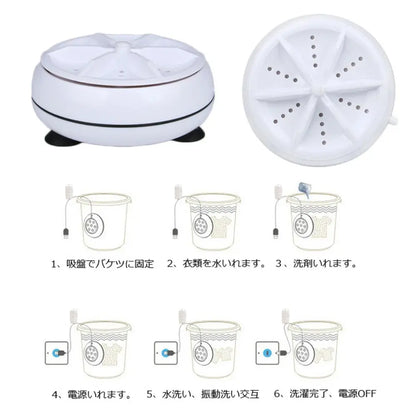 1、吸盤でバケツに固定　2、衣類を水いれます。　3、洗剤いれます。

4、電源いれます。　5、水洗い、振動洗い交互　6、洗濯完了、電源OFF